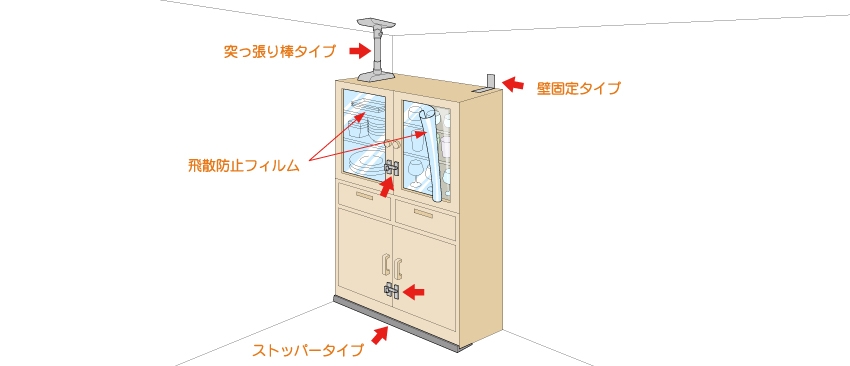 突っ張り棒タイプ

壁固定タイプ

飛散防止フィルム

ストッパータイプ