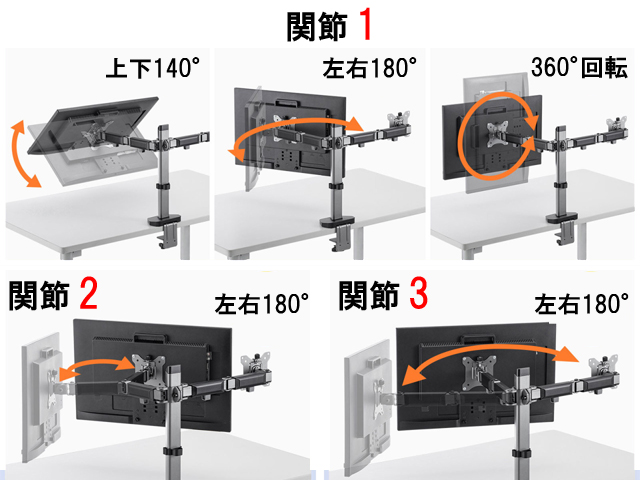 関節 1

上下140°

左右180°

360°回転

関節 2

左右180°

関節 3

左右180°